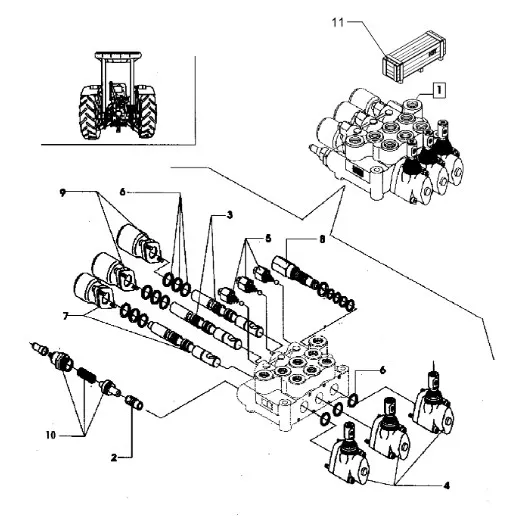 11
1
9
6
3
5
8
7
6
10
2
4