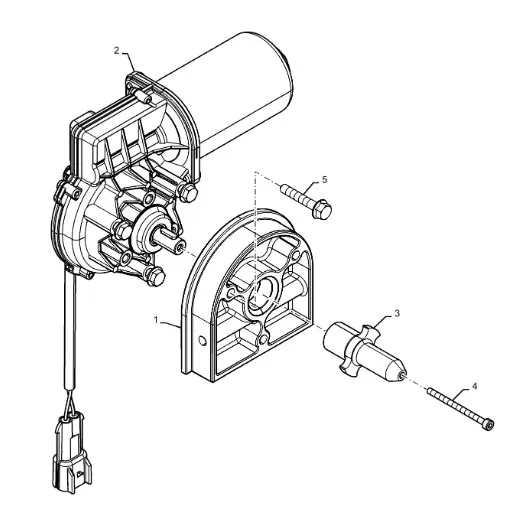 2
5
1
3
4